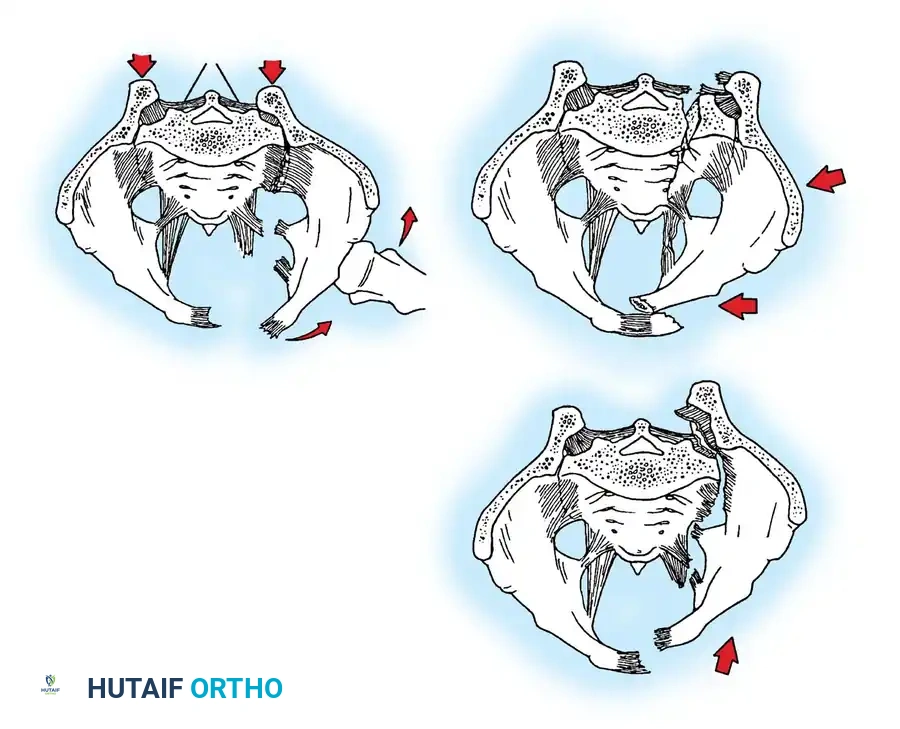 HUTAIF

HUTAIF ORTHO