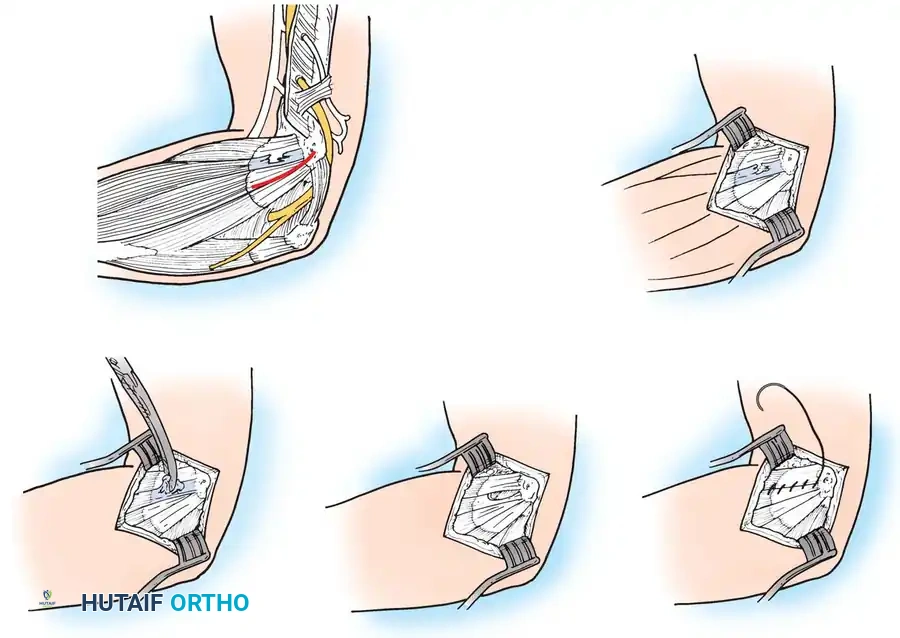 HUTAIF ORTHO