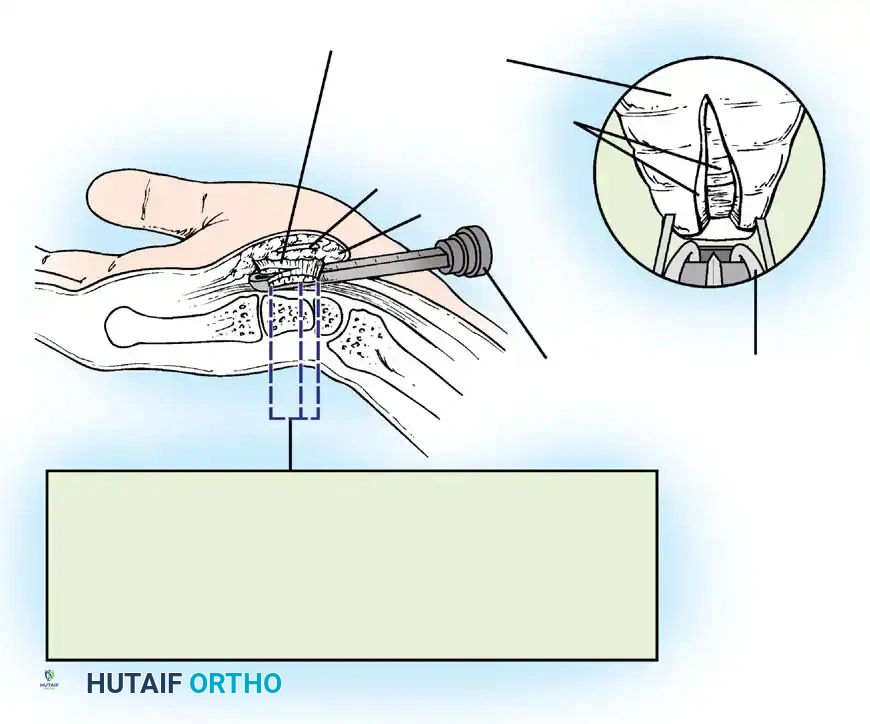 HUTAIF

HUTAIF ORTHO