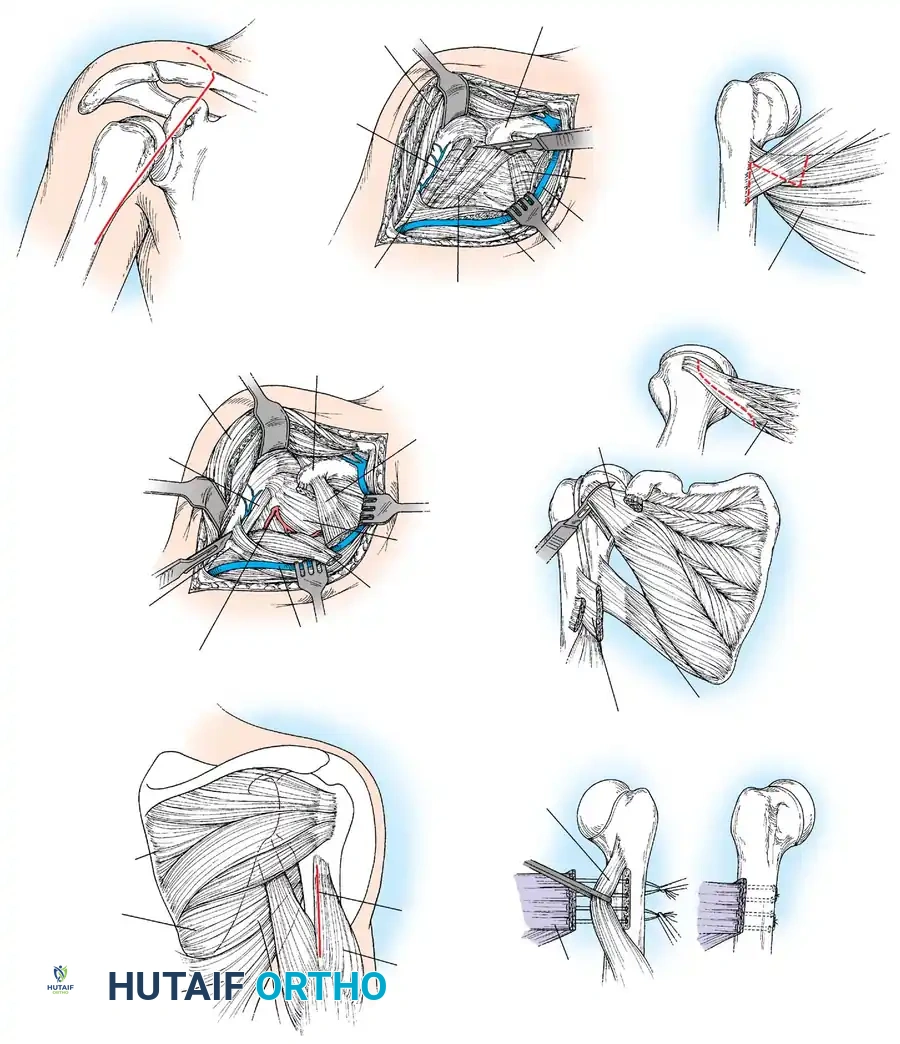 HUTAIF
ORTHO

HUTAIF ORTHO