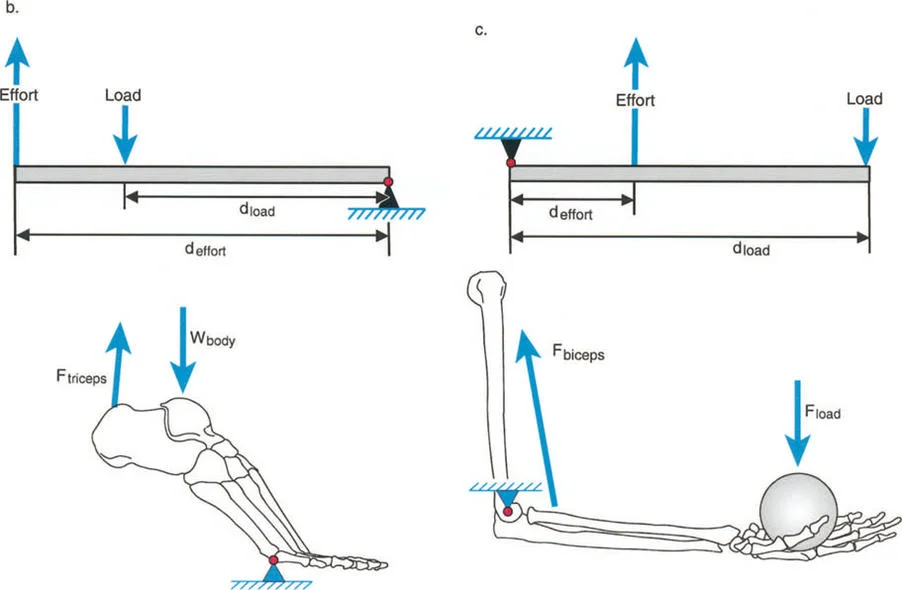 b.

Effort

Load

$d_{load}$

$d_{effort}$

$F_{triceps}$

$W_{body}$

c.

Effort

Load

$d_{effort}$

$d_{load}$

$F_{biceps}$

$F_{load}$