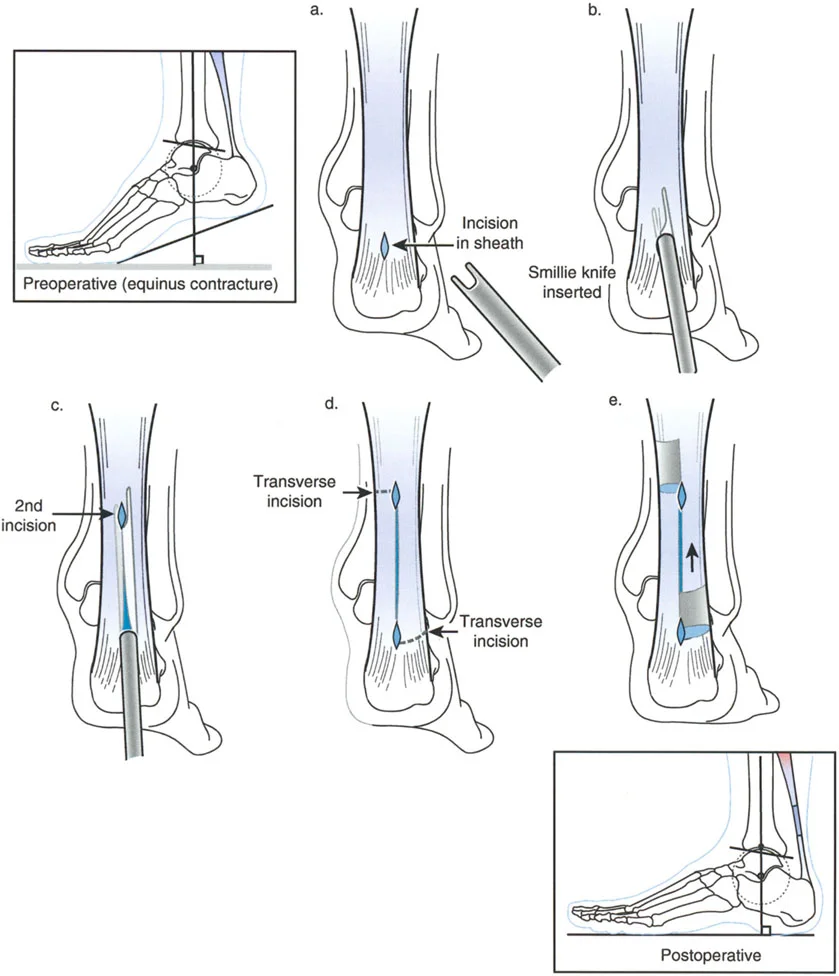 Preoperative (equinus contracture)

a.

Incision in sheath

b.

Smillie knife inserted

c.

2nd incision

d.

Transverse incision

Transverse incision

e.

Postoperative