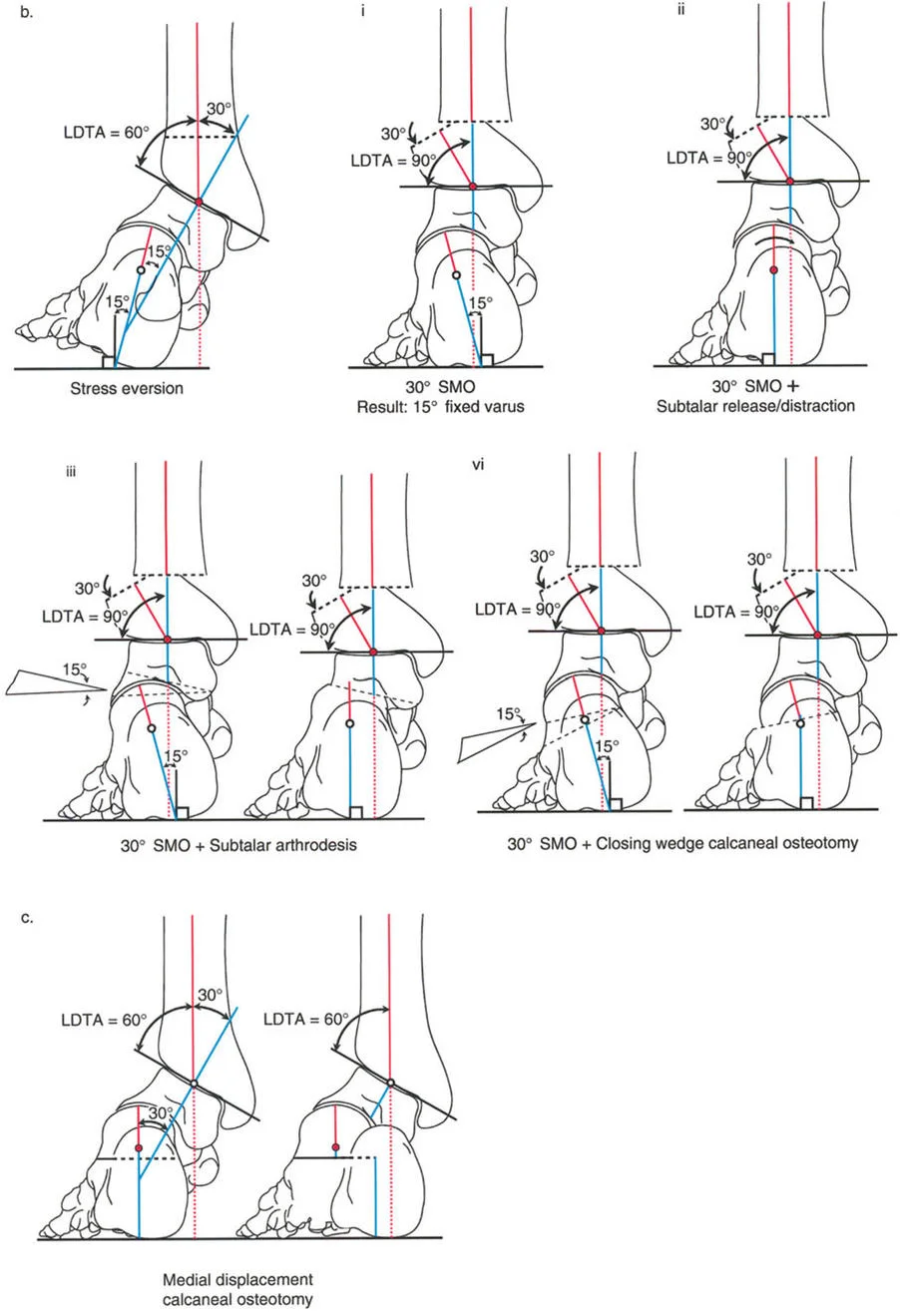 b.

LDTA = 60°
30°
15°
15°
Stress eversion

i

30°
LDTA = 90°
15°
30° SMO
Result: 15° fixed varus

ii

30°
LDTA = 90°
30° SMO +
Subtalar release/distraction

iii

30°
LDTA = 90°
15°
15°
30°
LDTA = 90°
30° SMO + Subtalar arthrodesis

vi

30°
LDTA = 90°
15°
15°
30°
LDTA = 90°
30° SMO + Closing wedge calcaneal osteotomy

c.

LDTA = 60°
30°
30°
LDTA = 60°
Medial displacement
calcaneal osteotomy