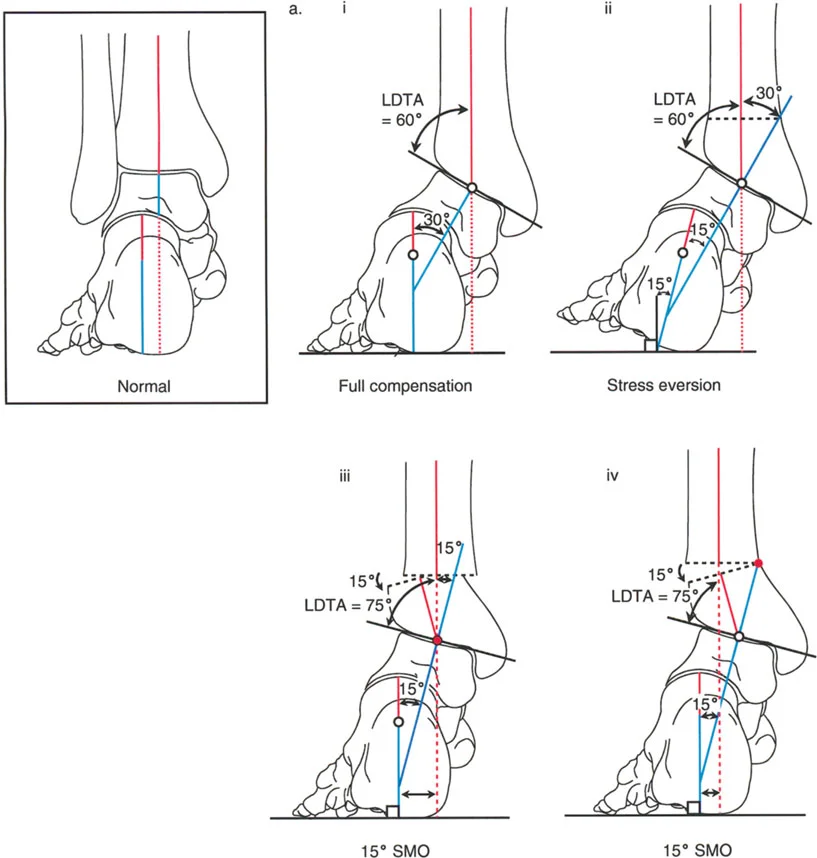 Normal

a. i

LDTA = 60°

30°

Full compensation

ii

LDTA = 60°

30°

15°

15°

Stress eversion

iii

15°

15°

LDTA = 75°

15°

15° SMO

iv

15°

LDTA = 75°

15°

15° SMO