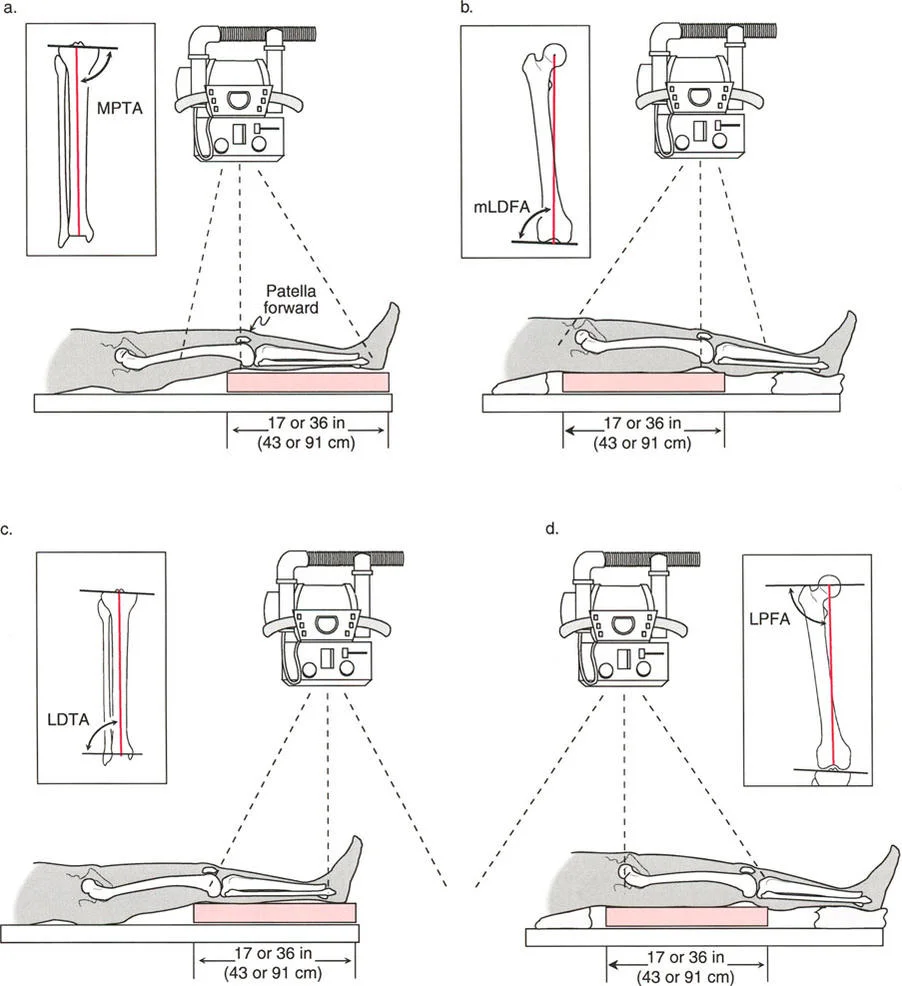 a.

MPTA

Patella forward

17 or 36 in
(43 or 91 cm)

b.

mLDFA

17 or 36 in
(43 or 91 cm)

c.

LDTA

17 or 36 in
(43 or 91 cm)

d.

LPFA

17 or 36 in
(43 or 91 cm)