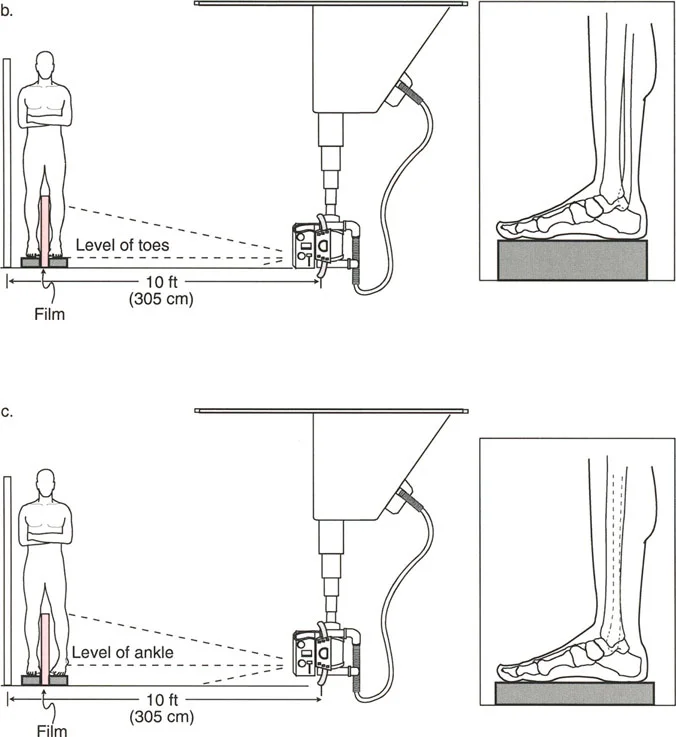 b.

Level of toes

10 ft
(305 cm)

Film

c.

Level of ankle

10 ft
(305 cm)

Film