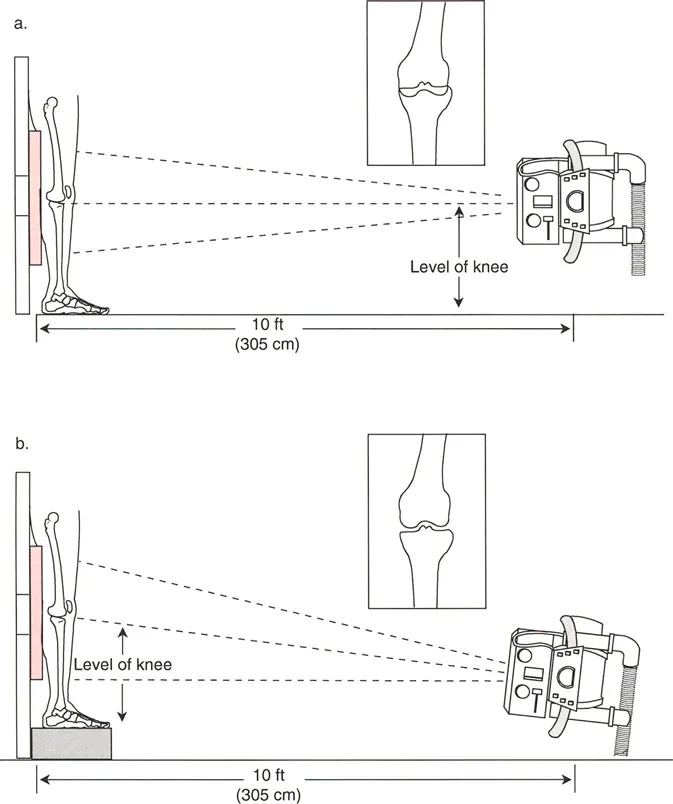 a.

Level of knee

10 ft
(305 cm)

b.

Level of knee

10 ft
(305 cm)