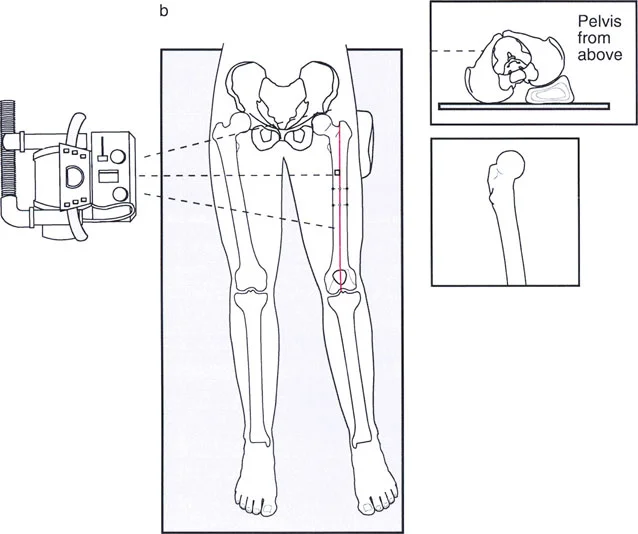 b

Pelvis from above