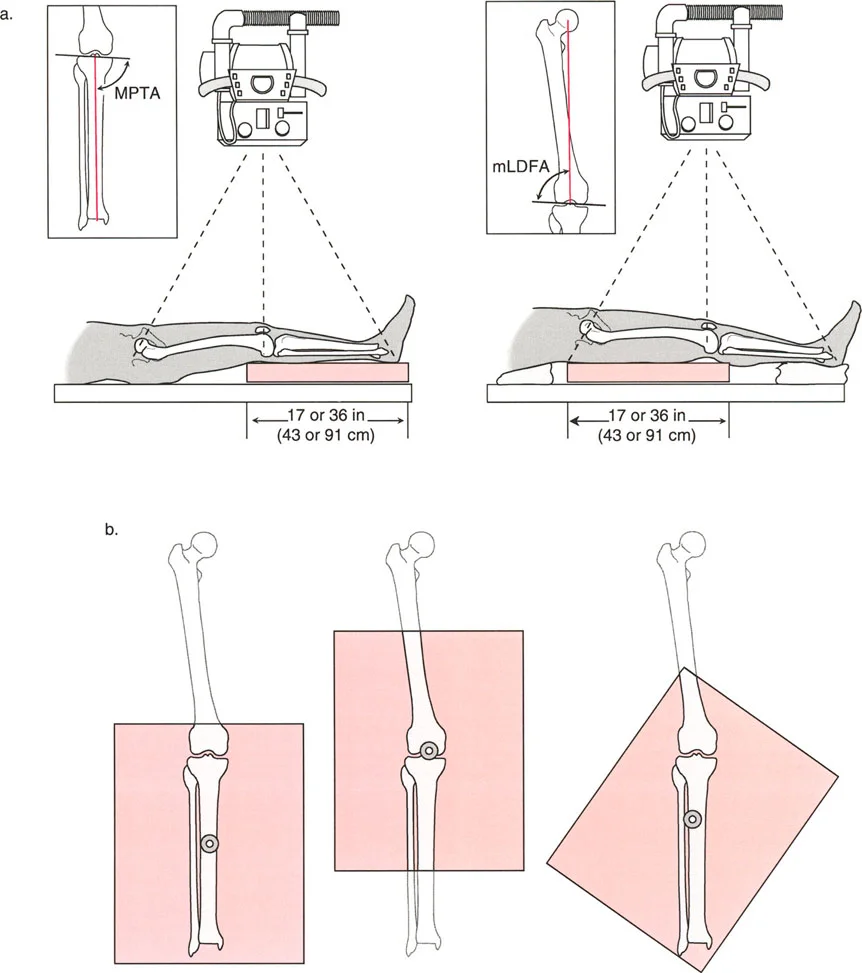 a.

MPTA

17 or 36 in
(43 or 91 cm)

mLDFA

17 or 36 in
(43 or 91 cm)

b.