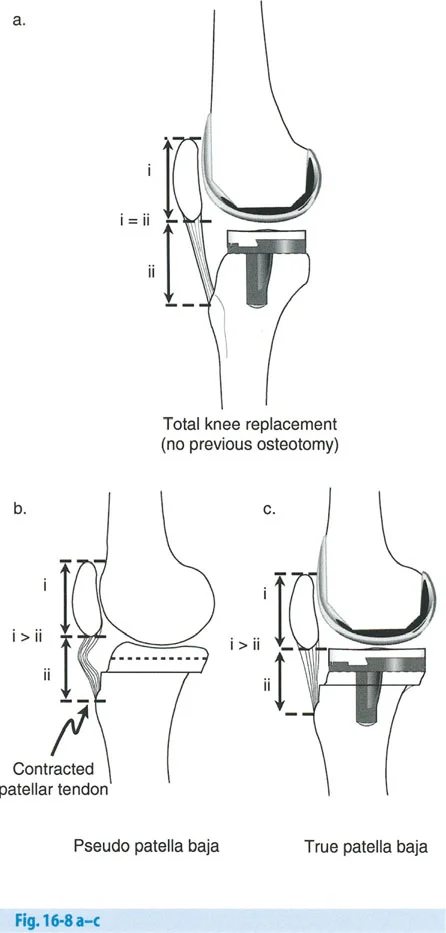 a.

i

i = ii

ii

Total knee replacement
(no previous osteotomy)

b.

i

i > ii

ii

Contracted
patellar tendon

Pseudo patella baja

c.

i

i > ii

ii

True patella baja

Fig. 16-8 a–c