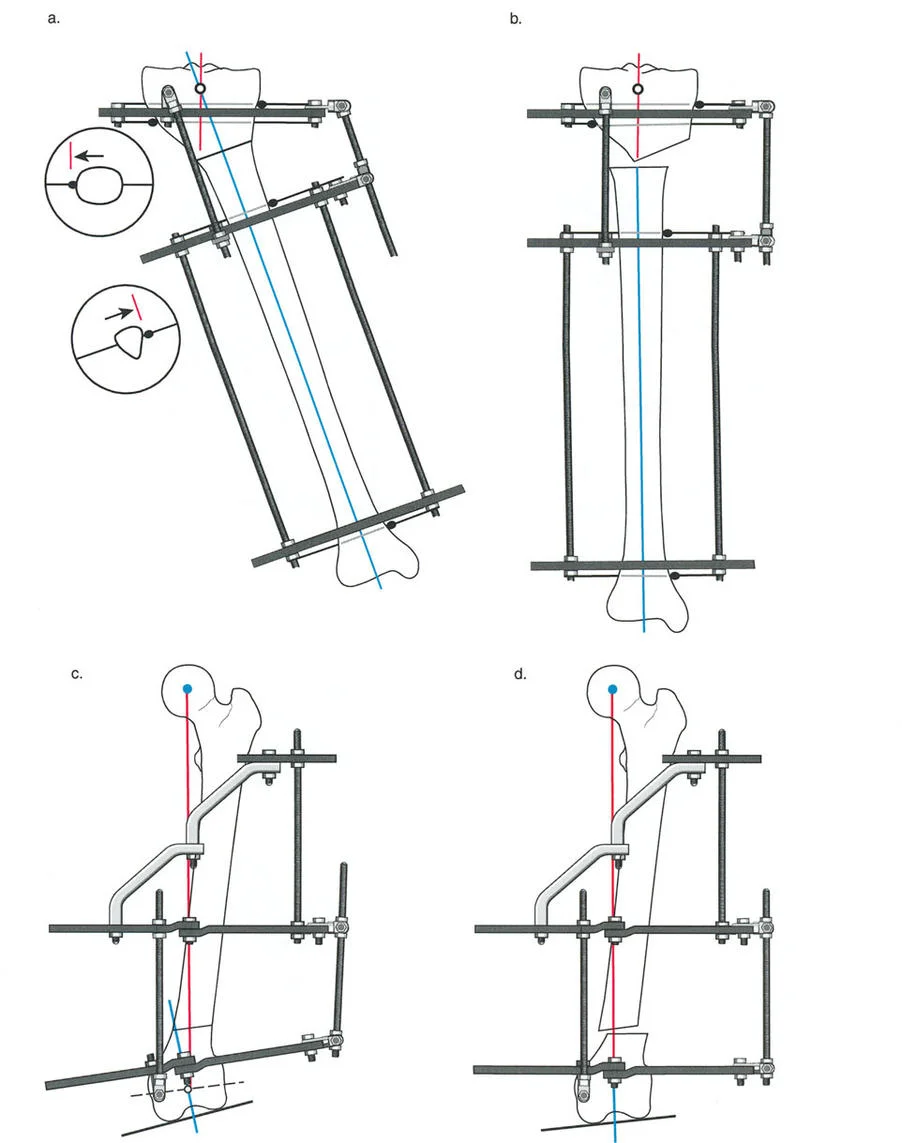 a.

b.

c.

d.