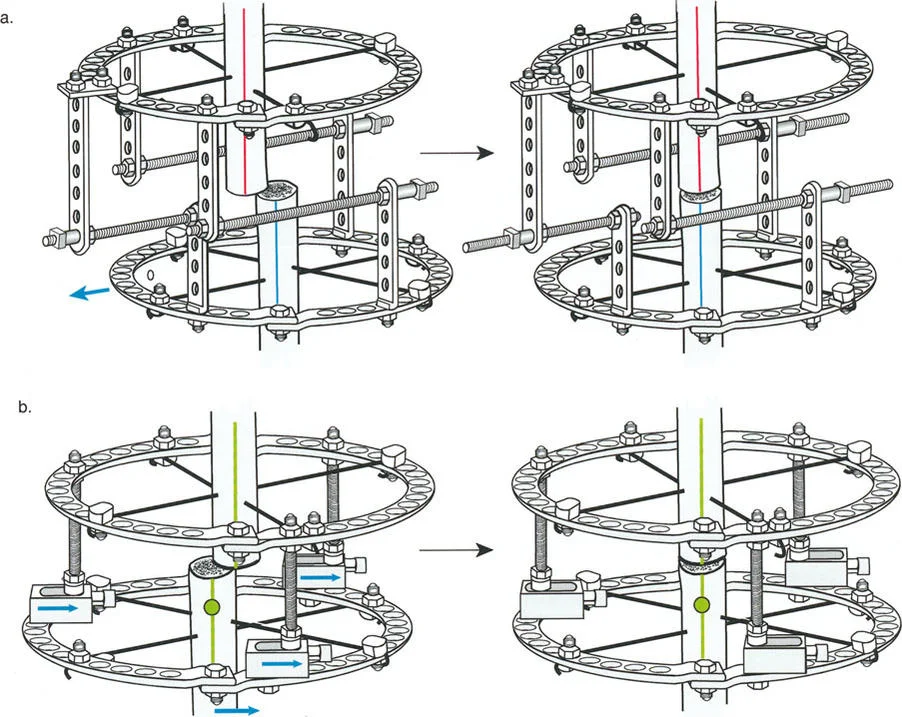 a.

b.