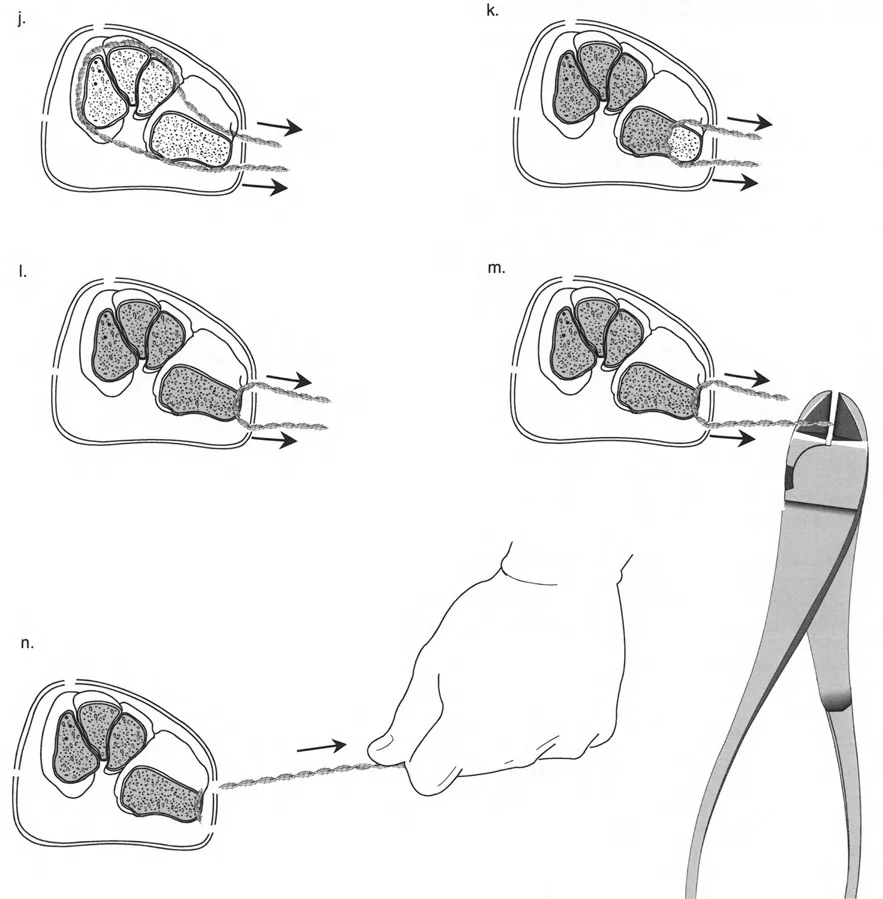 j.

k.

l.

m.

n.