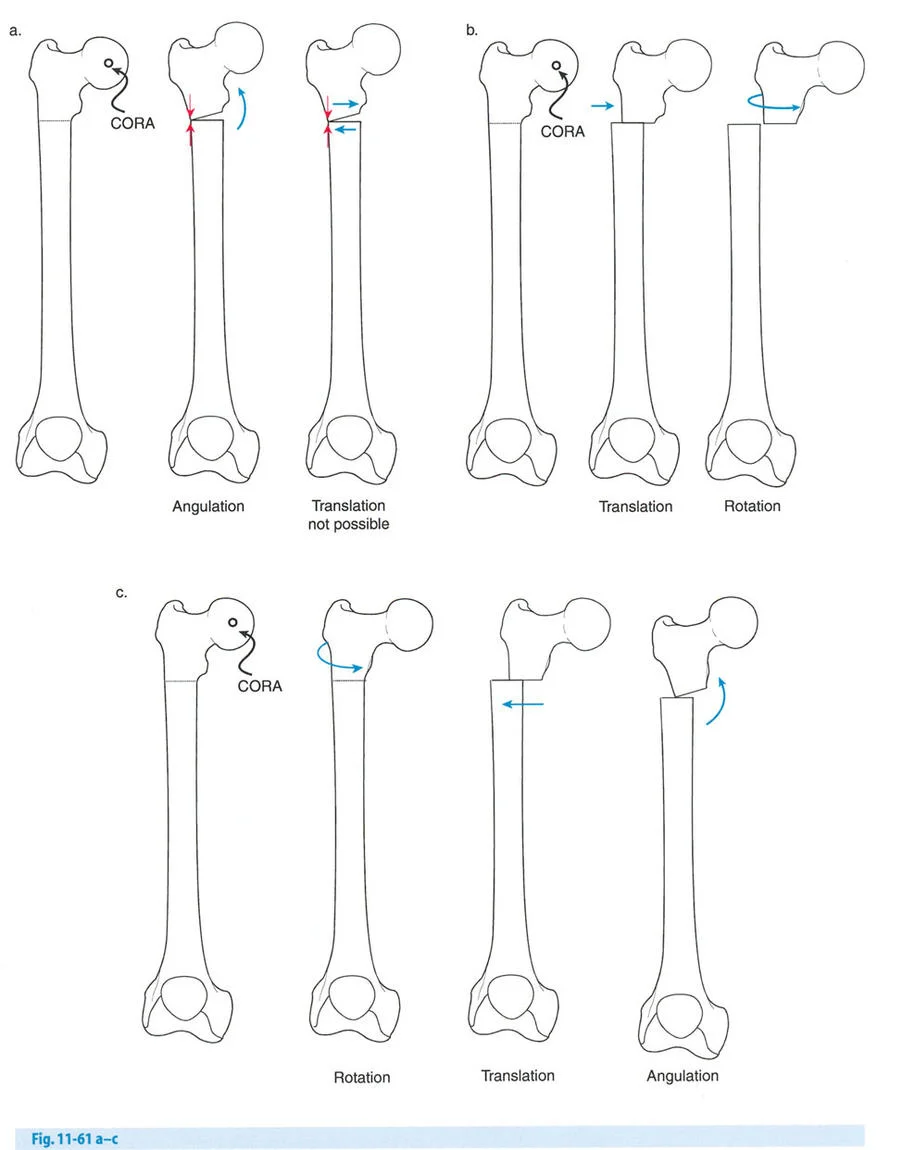 a.

CORA

Angulation

Translation not possible

b.

CORA

Translation

Rotation

c.

CORA

Rotation

Translation

Angulation

Fig. 11-61 a–c