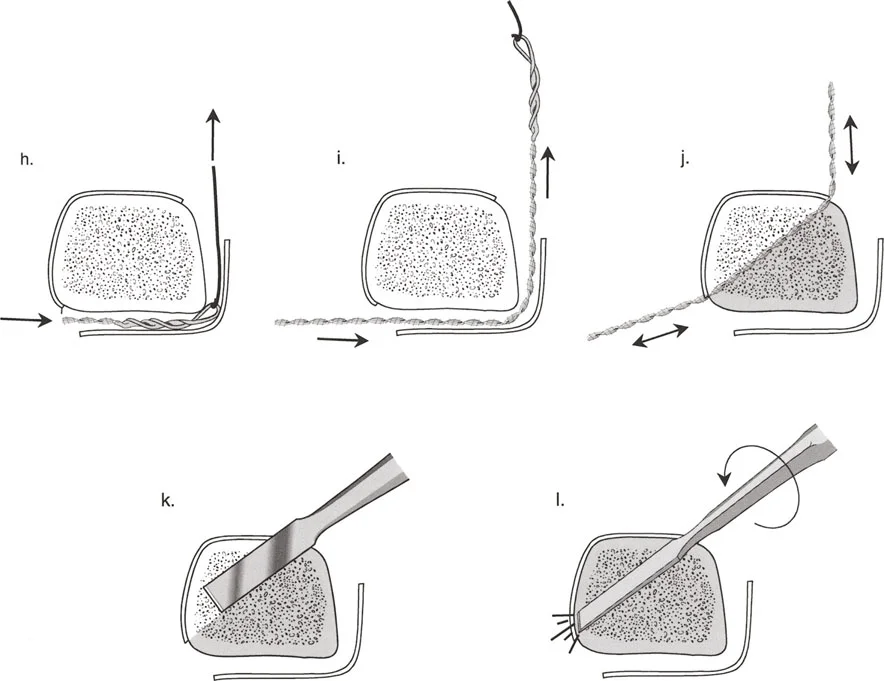 h.

i.

j.

k.

l.