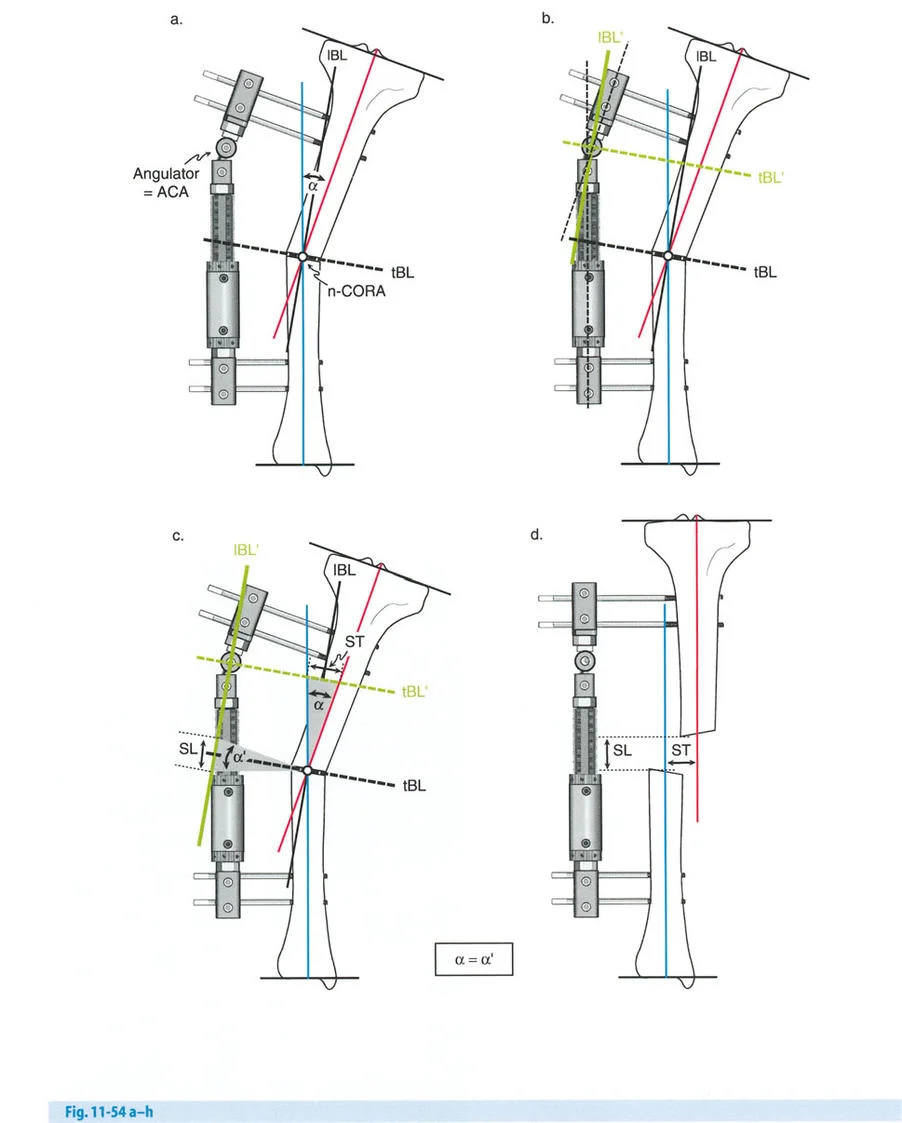 a.

lBL

Angulator = ACA

$\alpha$

tBL

n-CORA

b.

lBL'

lBL

tBL'

tBL

c.

lBL'

lBL

ST

tBL'

$\alpha$

SL

$\alpha'$

tBL

d.

SL

ST

$\alpha = \alpha'$

Fig. 11-54 a–h