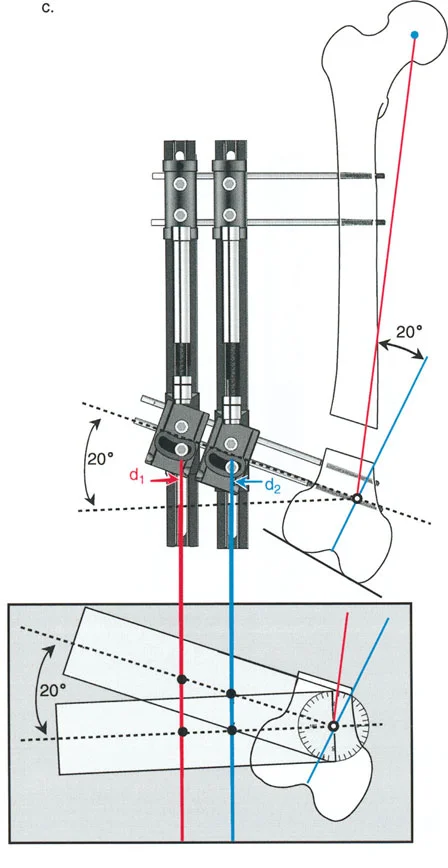 c.

20°

20°

$d_1$

$d_2$

20°