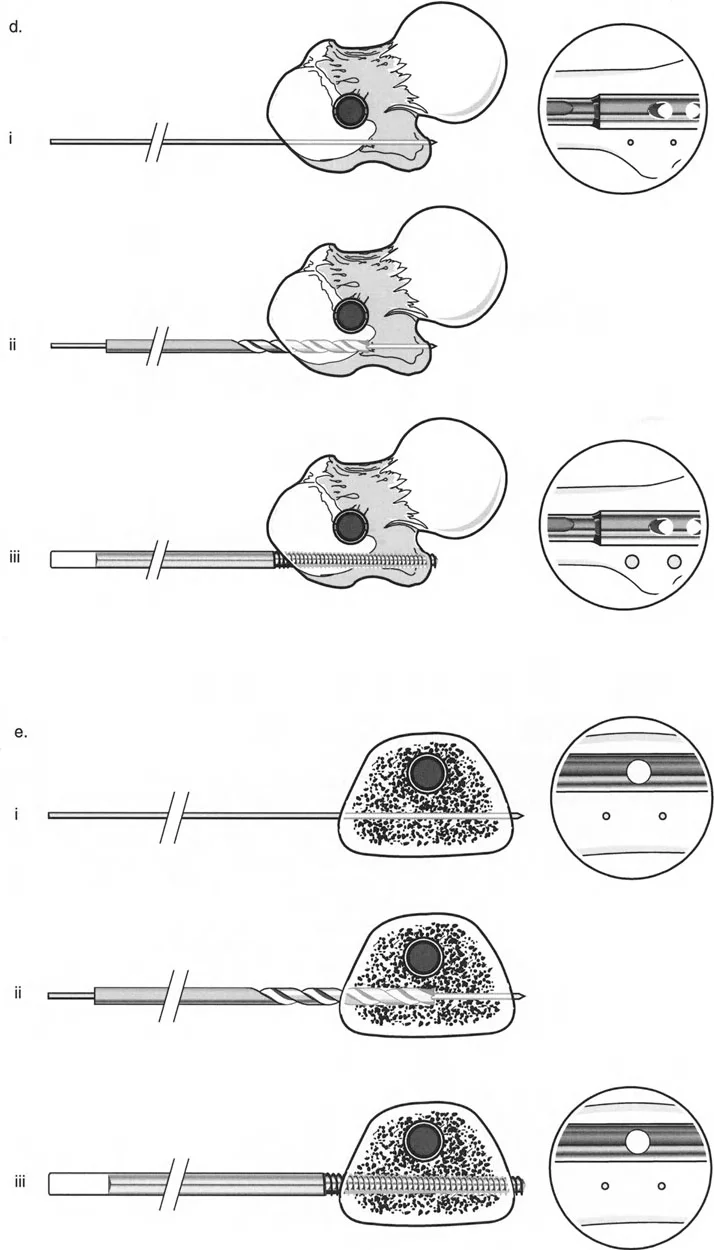 d.

i

ii

iii

e.

i

ii

iii