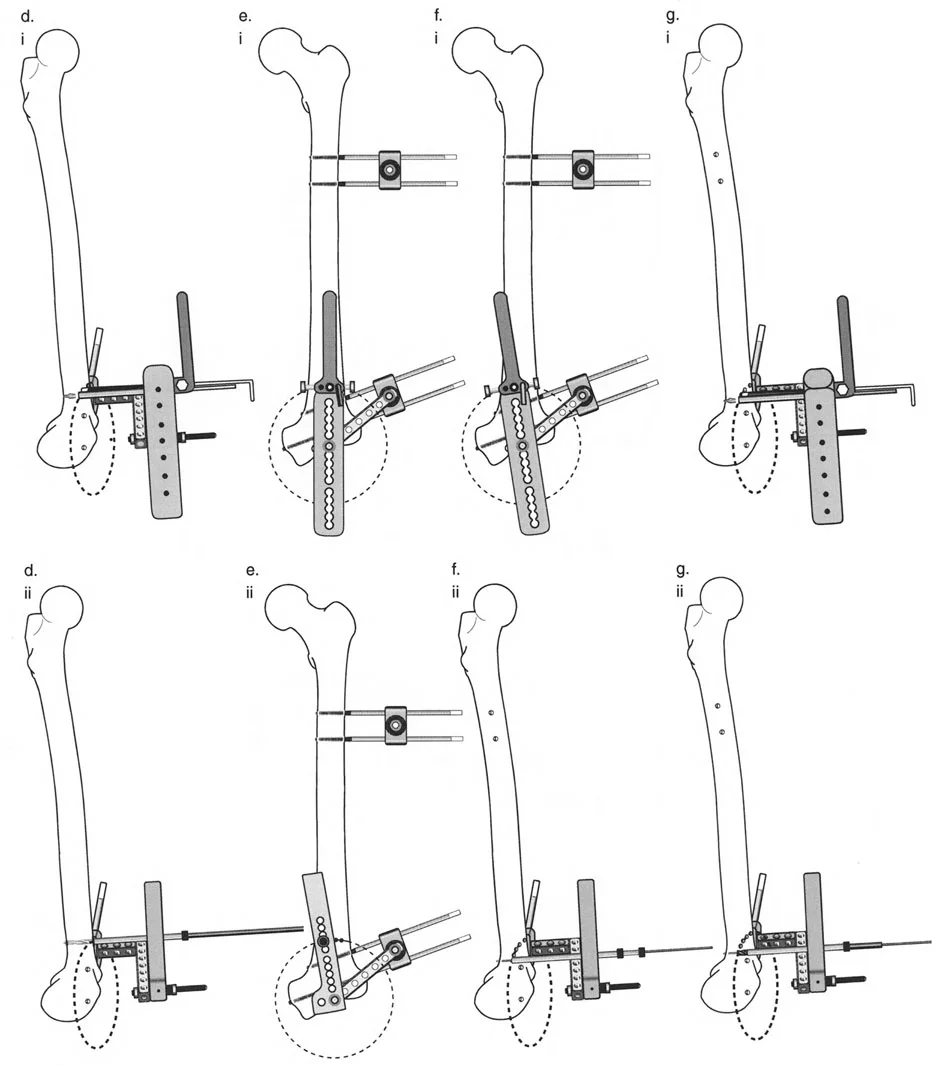 d.
i

e.
i

f.
i

g.
i

d.
ii

e.
ii

f.
ii

g.
ii