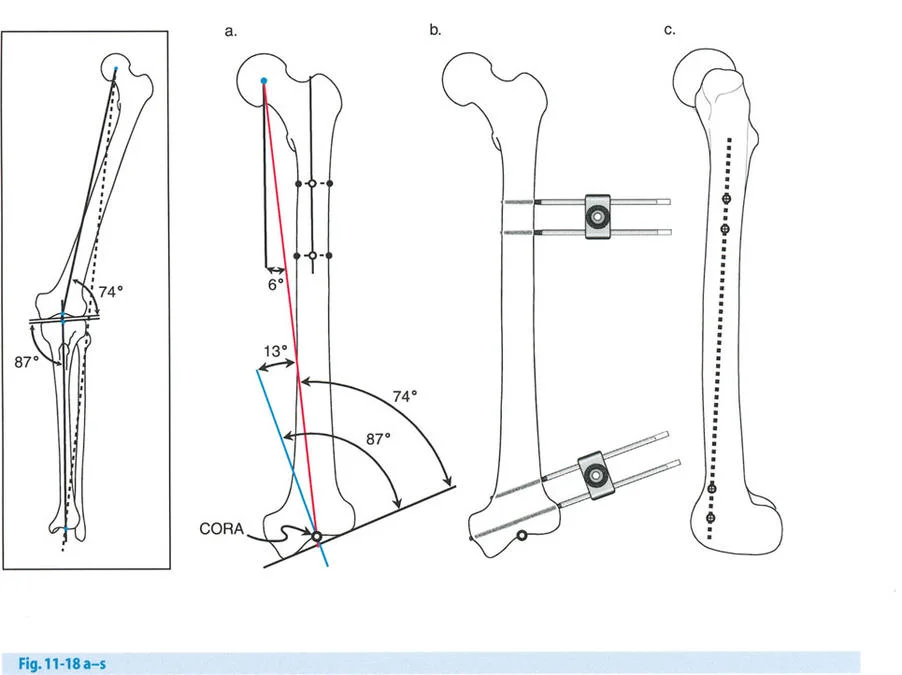 74°
87°

a.
6°
13°
74°
87°
CORA

b.

c.

Fig. 11-18 a–s