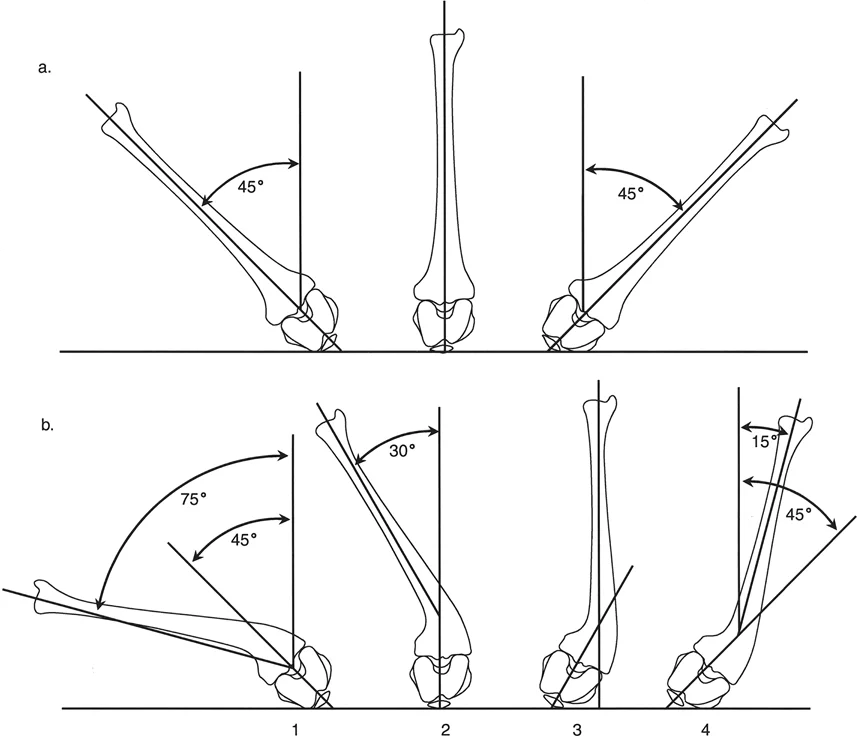 a.

45°

45°

b.

75°

45°

30°

15°

45°

1

2

3

4