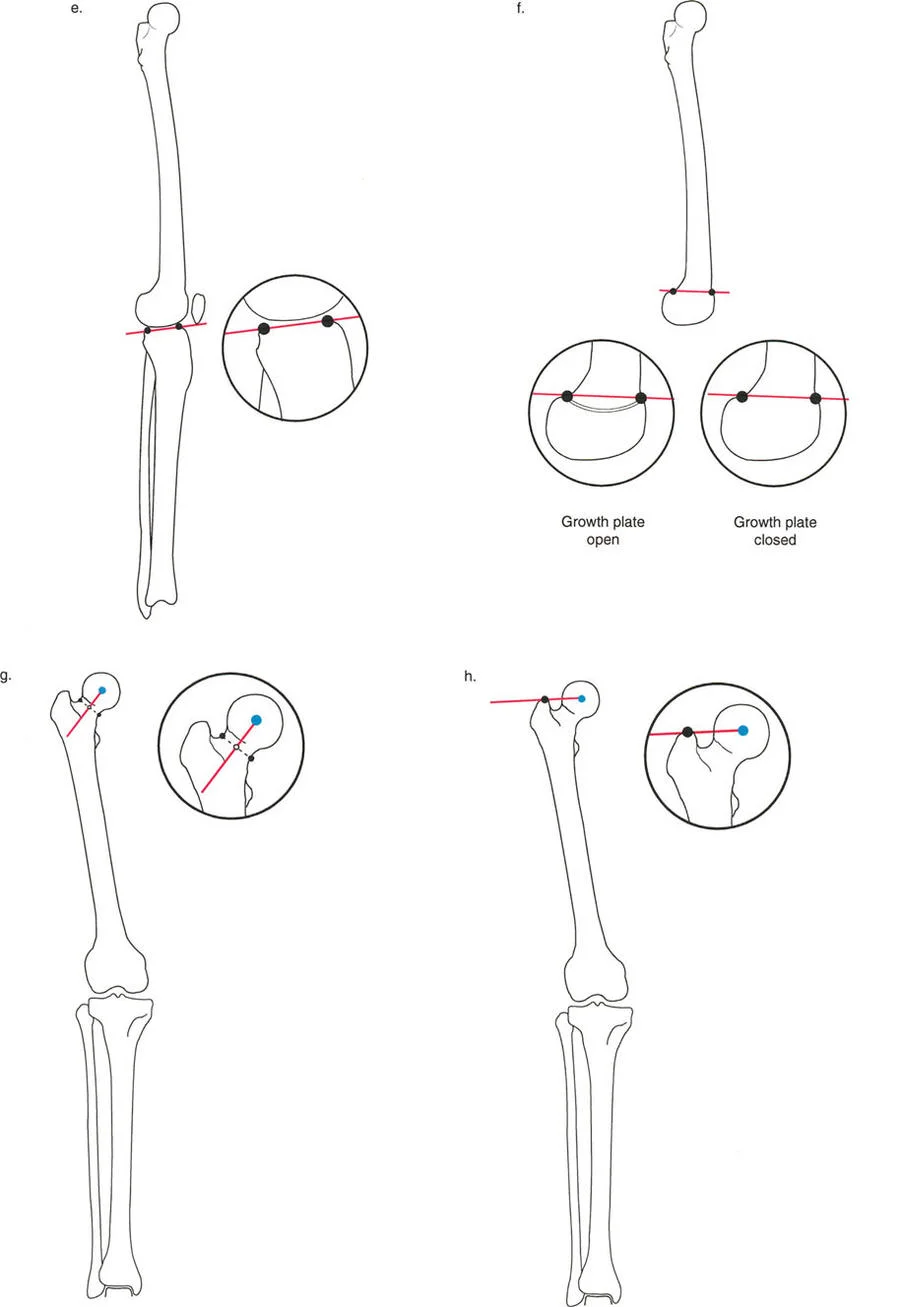 e.

f.

Growth plate open

Growth plate closed

g.

h.