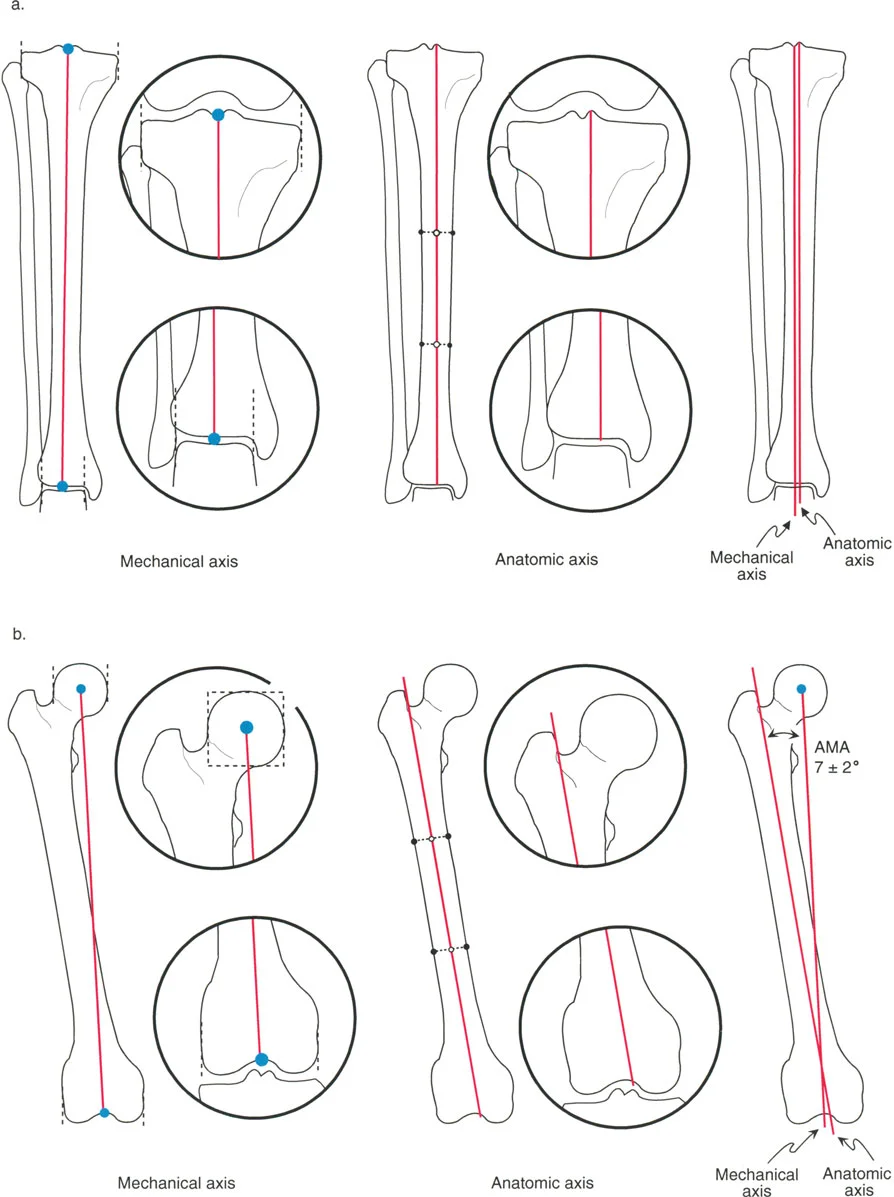 a.

Mechanical axis

Anatomic axis

Mechanical axis

Anatomic axis

b.

AMA
$7 \pm 2°$

Mechanical axis

Anatomic axis

Mechanical axis

Anatomic axis